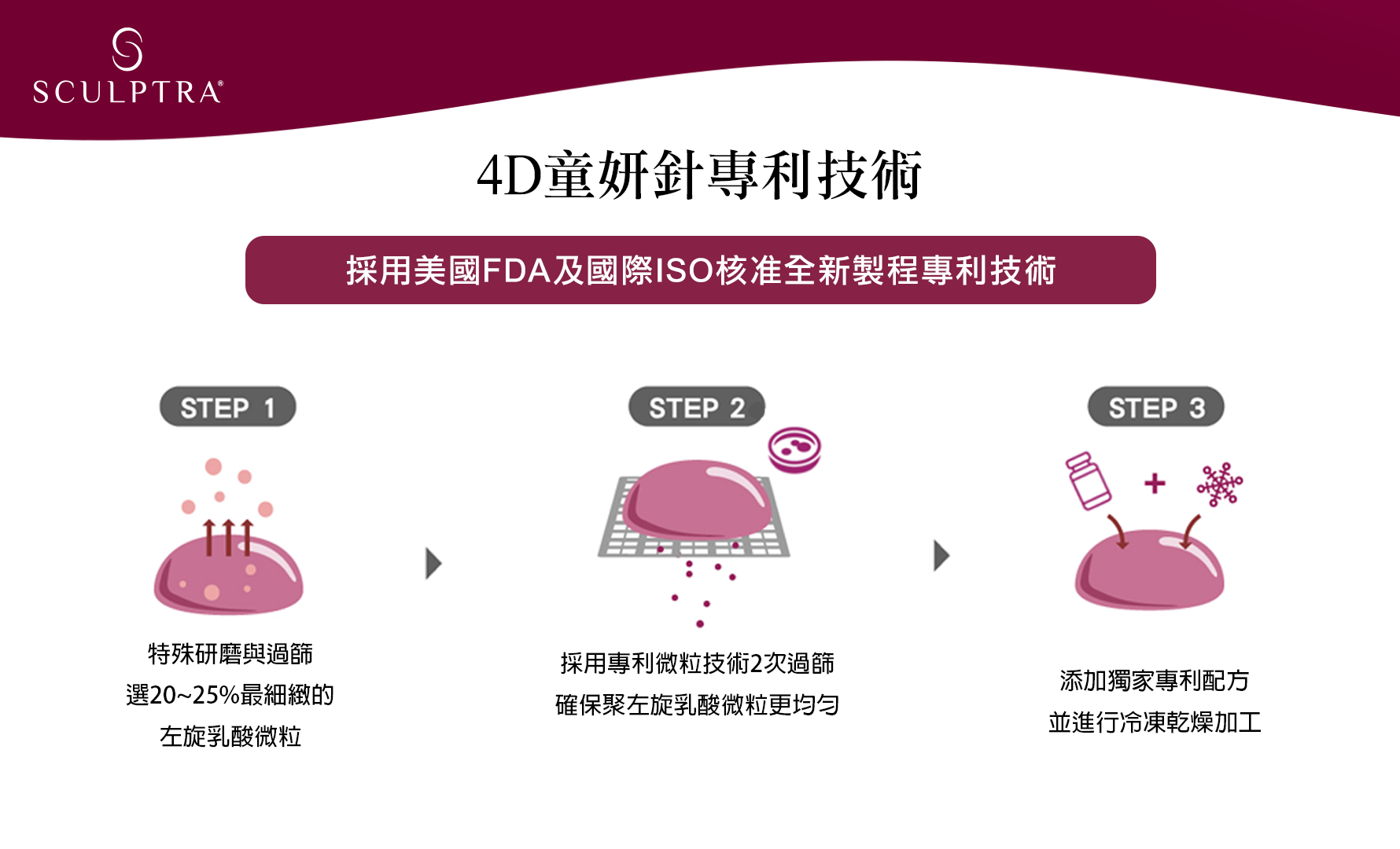 SCULPTRA®

4D童妍針專利技術

採用美國FDA及國際ISO核准全新製程專利技術

STEP 1

特殊研磨與過篩
選20~25%最細緻的
左旋乳酸微粒

STEP 2

採用專利微粒技術2次過篩
確保聚左旋乳酸微粒更均勻

STEP 3

添加獨家專利配方
並進行冷凍乾燥加工